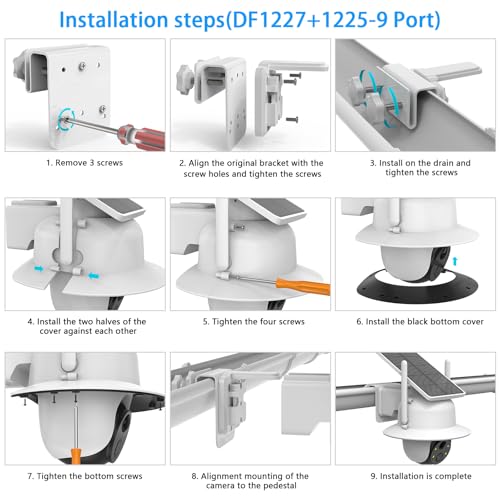 Installation steps(DF1227+1225-9 Port)

1. Remove 3 screws

2. Align the original bracket with the screw holes and tighten the screws

3. Install on the drain and tighten the screws

4. Install the two halves of the cover against each other

5. Tighten the four screws

6. Install the black bottom cover

7. Tighten the bottom screws

8. Alignment mounting of the camera to the pedestal

9. Installation is complete