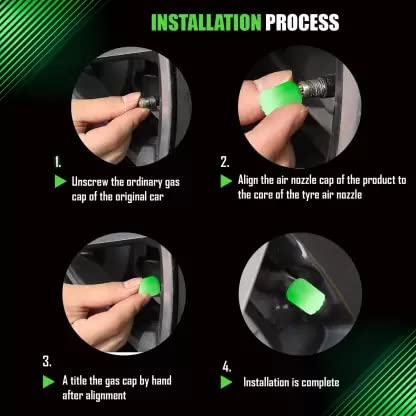 INSTALLATION PROCESS

1.

Unscrew the ordinary gas cap of the original car

2.

Align the air nozzle cap of the product to the core of the tyre air nozzle

3.

A title the gas cap by hand after alignment

4.

Installation is complete