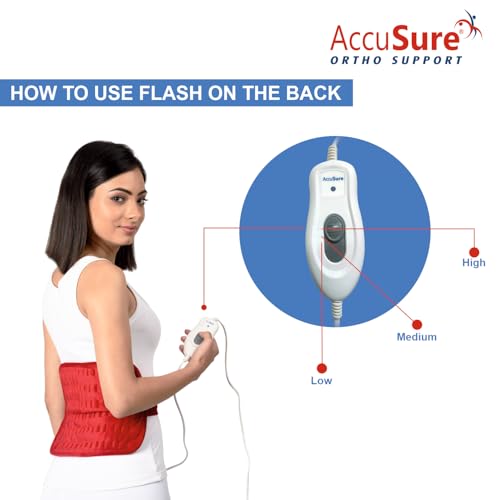 AccuSure®
ORTHO SUPPORT

HOW TO USE FLASH ON THE BACK

AccuSure

High

Medium

Low