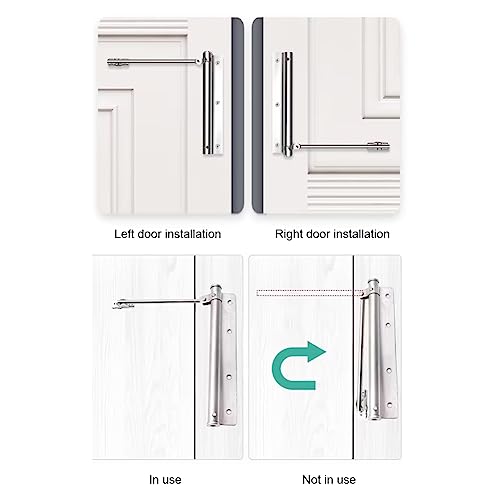 Left door installation

Right door installation

In use

Not in use