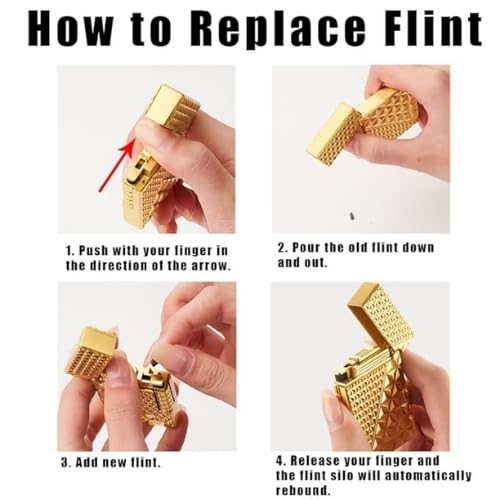 How to Replace Flint

1. Push with your finger in the direction of the arrow.

2. Pour the old flint down and out.

3. Add new flint.

4. Release your finger and the flint silo will automatically rebound.