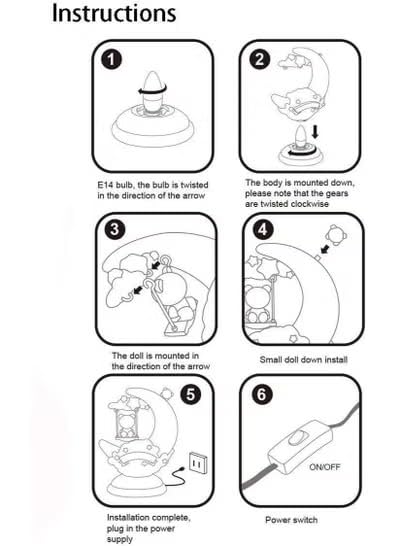 Instructions

1

E14 bulb, the bulb is twisted in the direction of the arrow

2

The body is mounted down, please note that the gears are twisted clockwise

3

The doll is mounted in the direction of the arrow

4

Small doll down install

5

Installation complete, plug in the power supply

6

ON/OFF

Power switch