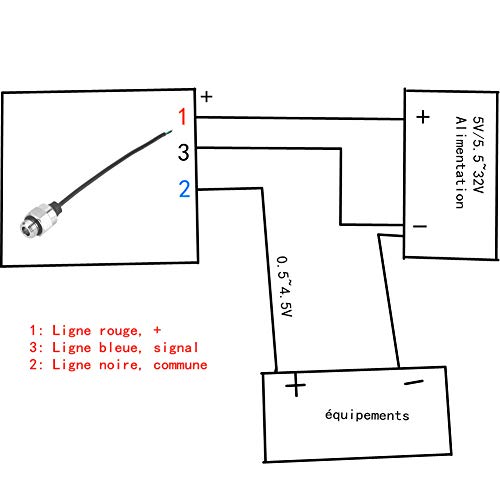 +
1
3
2

+
5V/5.5~32V
Alimentation
−

0.5~4.5V

1: Ligne rouge, +
3: Ligne bleue, signal
2: Ligne noire, commune

+
−
équipements