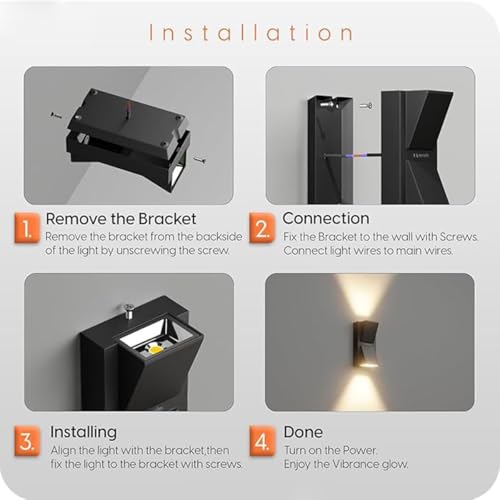 Installation

1. Remove the Bracket
Remove the bracket from the backside of the light by unscrewing the screw.

2. Connection
Fix the Bracket to the wall with Screws. Connect light wires to main wires.

3. Installing
Align the light with the bracket,then fix the light to the bracket with screws.

4. Done
Turn on the Power. Enjoy the Vibrance glow.