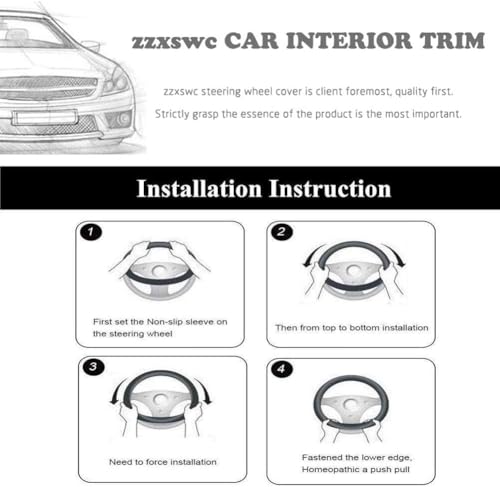 zzxswc CAR INTERIOR TRIM

zzxswc steering wheel cover is client foremost, quality first.

Strictly grasp the essence of the product is the most important.

Installation Instruction

1

First set the Non-slip sleeve on the steering wheel

2

Then from top to bottom installation

3

Need to force installation

4

Fastened the lower edge, Homeopathic a push pull