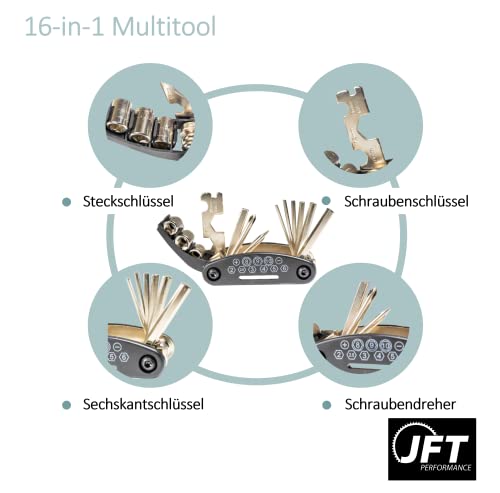 16-in-1 Multitool

Steckschlüssel

Schraubenschlüssel

Sechskantschlüssel

Schraubendreher

JFT
PERFORMANCE