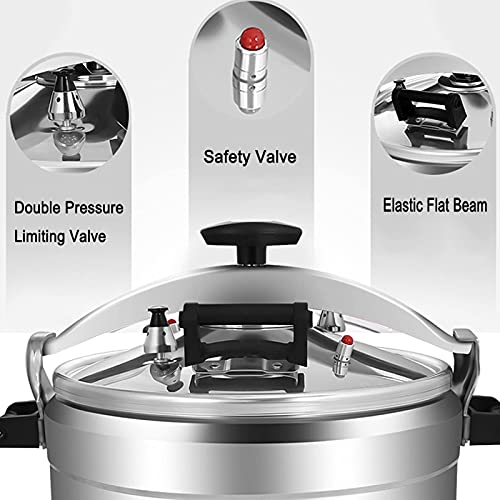 Double Pressure Limiting Valve

Safety Valve

Elastic Flat Beam