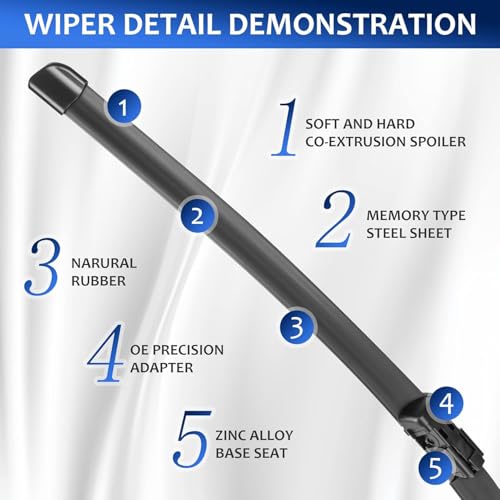 WIPER DETAIL DEMONSTRATION

1

1 SOFT AND HARD CO-EXTRUSION SPOILER

2

2 MEMORY TYPE STEEL SHEET

3 NARURAL RUBBER

3

4 OE PRECISION ADAPTER

4

5 ZINC ALLOY BASE SEAT

5