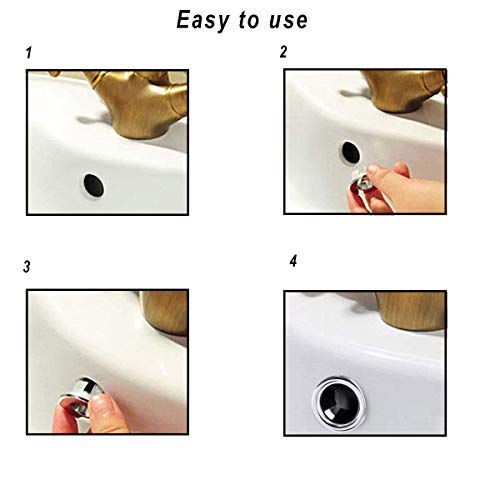 Easy to use

1

2

3

4