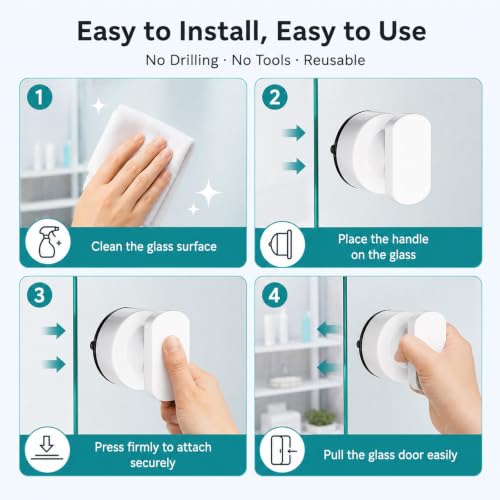 Easy to Install, Easy to Use

No Drilling · No Tools · Reusable

1

Clean the glass surface

2

Place the handle on the glass

3

Press firmly to attach securely

4

Pull the glass door easily