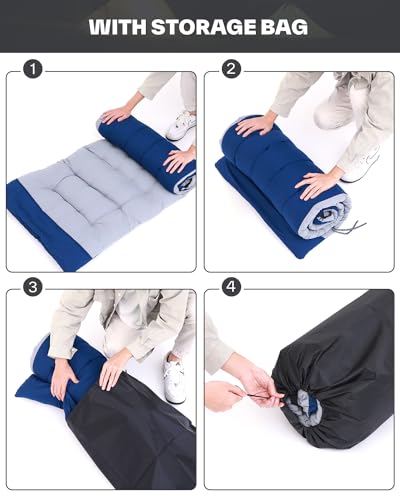 WITH STORAGE BAG

1

2

3

4