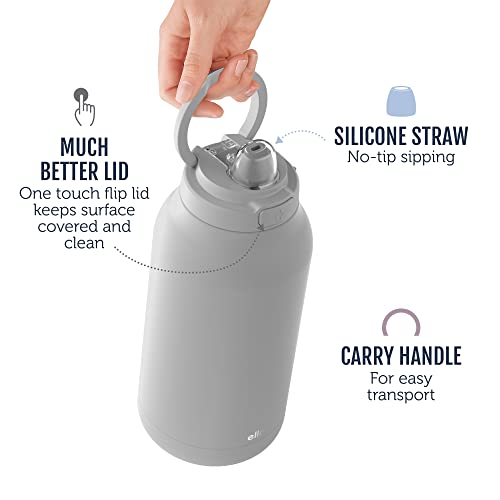 MUCH BETTER LID
One touch flip lid keeps surface covered and clean

SILICONE STRAW
No-tip sipping

CARRY HANDLE
For easy transport

ell