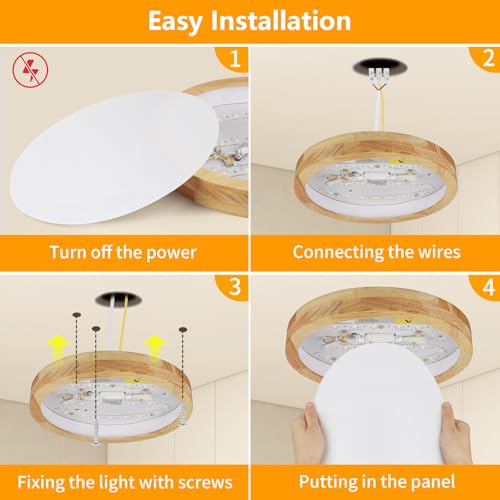 Easy Installation

1

Turn off the power

2

Connecting the wires

3

Fixing the light with screws

4

Putting in the panel