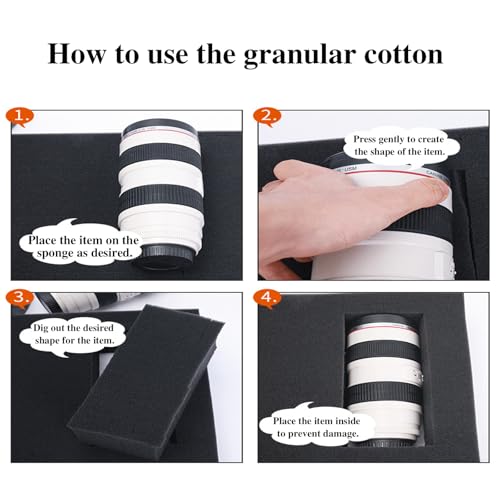 How to use the granular cotton

1.

Place the item on the sponge as desired.

2.

Press gently to create the shape of the item.

3.

Dig out the desired shape for the item.

4.

Place the item inside to prevent damage.