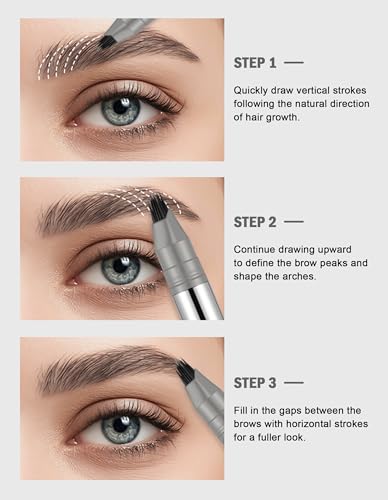 STEP 1 —

Quickly draw vertical strokes following the natural direction of hair growth.

STEP 2 —

Continue drawing upward to define the brow peaks and shape the arches.

STEP 3 —

Fill in the gaps between the brows with horizontal strokes for a fuller look.