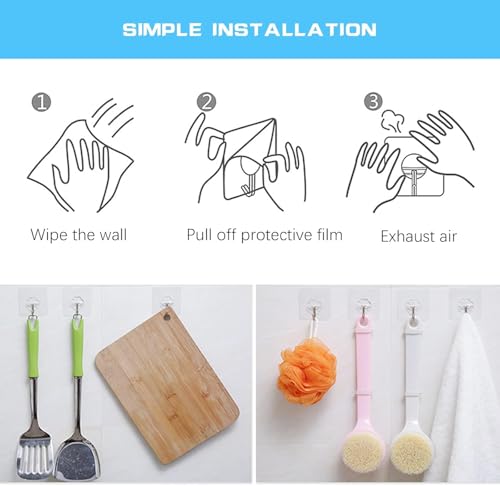 SIMPLE INSTALLATION

1
Wipe the wall

2
Pull off protective film

3
Exhaust air