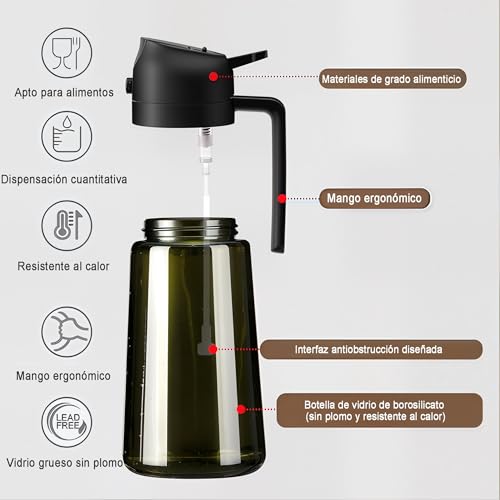 Apto para alimentos

Dispensación cuantitativa

Resistente al calor

Mango ergonómico

LEAD FREE

Vidrio grueso sin plomo

Materiales de grado alimenticio

Mango ergonómico

Interfaz antiobstrucción diseñada

Botella de vidrio de borosilicato (sin plomo y resistente al calor)