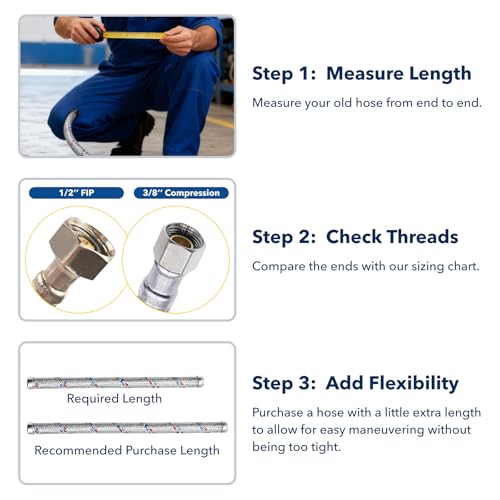 Step 1: Measure Length

Measure your old hose from end to end.

1/2" FIP

3/8" Compression

Step 2: Check Threads

Compare the ends with our sizing chart.

Required Length

Recommended Purchase Length

Step 3: Add Flexibility

Purchase a hose with a little extra length to allow for easy maneuvering without being too tight.