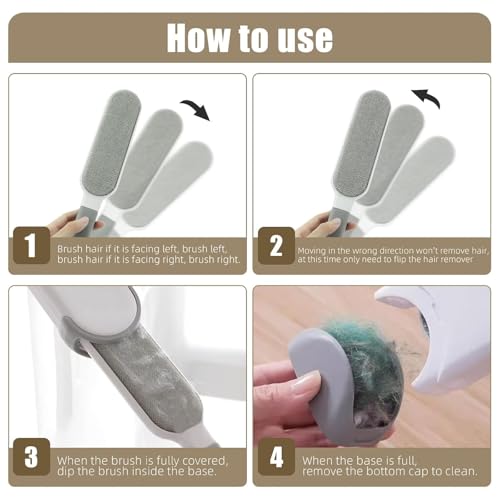 How to use

1
Brush hair if it is facing left, brush left, brush hair if it is facing right, brush right.

2
Moving in the wrong direction won't remove hair, at this time only need to flip the hair remover

3
When the brush is fully covered, dip the brush inside the base.

4
When the base is full, remove the bottom cap to clean.