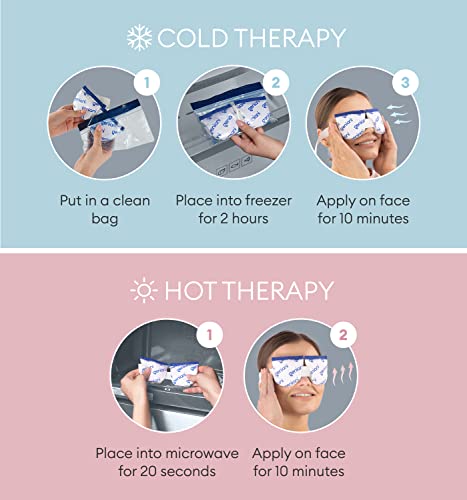 COLD THERAPY

1

Put in a clean bag

2

Place into freezer for 2 hours

3

Apply on face for 10 minutes

HOT THERAPY

1

Place into microwave for 20 seconds

2

Apply on face for 10 minutes