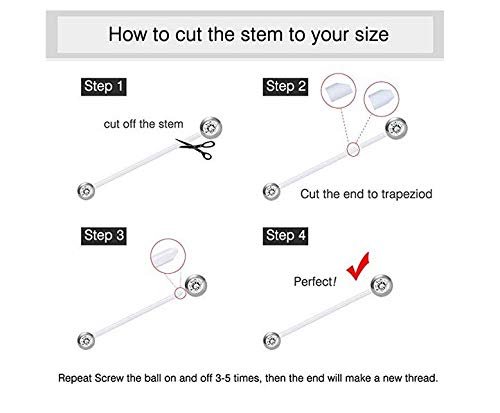 How to cut the stem to your size

Step 1

cut off the stem

Step 2

Cut the end to trapeziod

Step 3

Step 4

Perfect!

Repeat Screw the ball on and off 3-5 times, then the end will make a new thread.