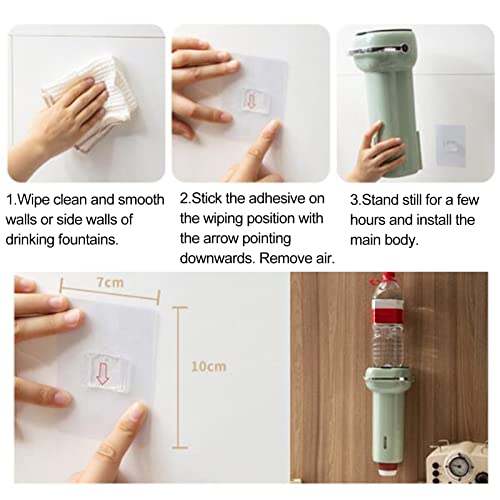 1.Wipe clean and smooth walls or side walls of drinking fountains.

2.Stick the adhesive on the wiping position with the arrow pointing downwards. Remove air.

3.Stand still for a few hours and install the main body.

7cm

10cm