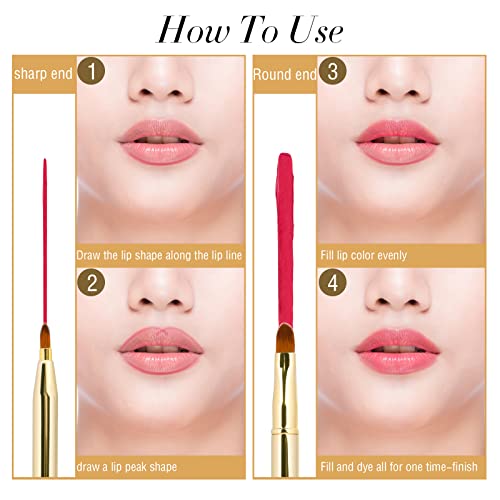 How To Use

sharp end 1

Draw the lip shape along the lip line

2

draw a lip peak shape

Round end 3

Fill lip color evenly

4

Fill and dye all for one time-finish