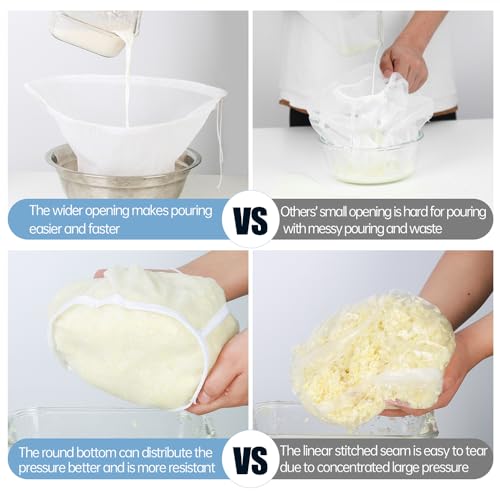 The wider opening makes pouring easier and faster

VS

Others' small opening is hard for pouring with messy pouring and waste

The round bottom can distribute the pressure better and is more resistant

VS

The linear stitched seam is easy to tear due to concentrated large pressure