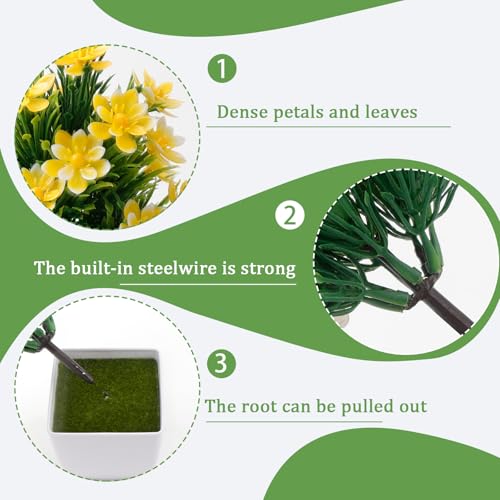 1

Dense petals and leaves

2

The built-in steelwire is strong

3

The root can be pulled out