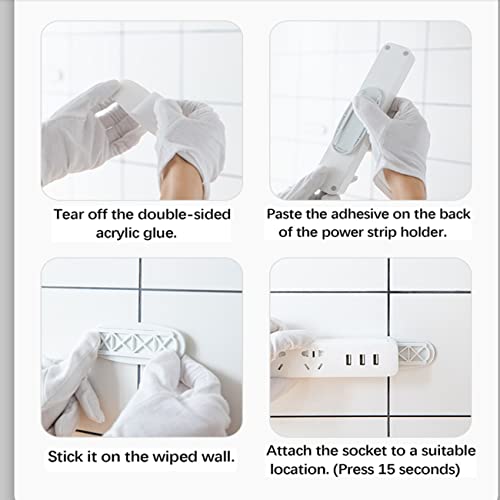 Tear off the double-sided acrylic glue.

Paste the adhesive on the back of the power strip holder.

Stick it on the wiped wall.

Attach the socket to a suitable location. (Press 15 seconds)