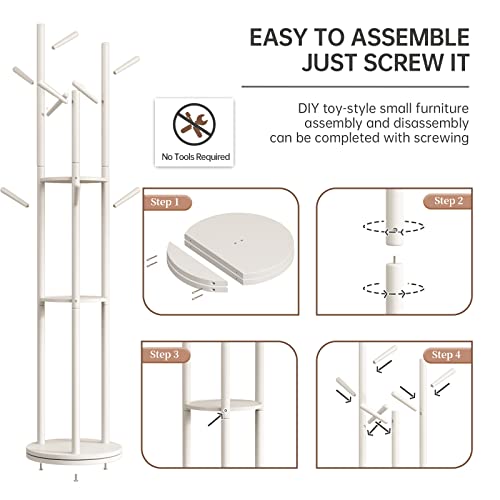 EASY TO ASSEMBLE
JUST SCREW IT

No Tools Required

DIY toy-style small furniture assembly and disassembly can be completed with screwing

Step 1

Step 2

Step 3

Step 4