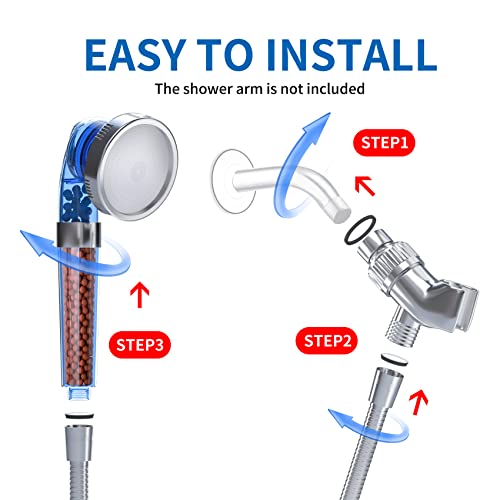 EASY TO INSTALL

The shower arm is not included

STEP1

STEP3

STEP2