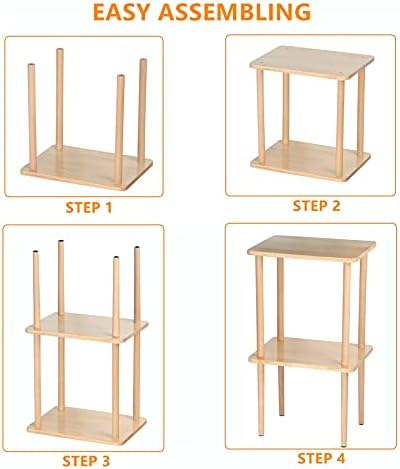 EASY ASSEMBLING

STEP 1

STEP 2

STEP 3

STEP 4