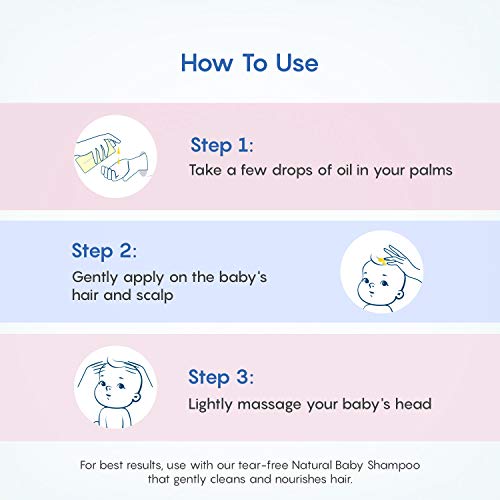 How To Use

Step 1:
Take a few drops of oil in your palms

Step 2:
Gently apply on the baby's hair and scalp

Step 3:
Lightly massage your baby's head

For best results, use with our tear-free Natural Baby Shampoo that gently cleans and nourishes hair.