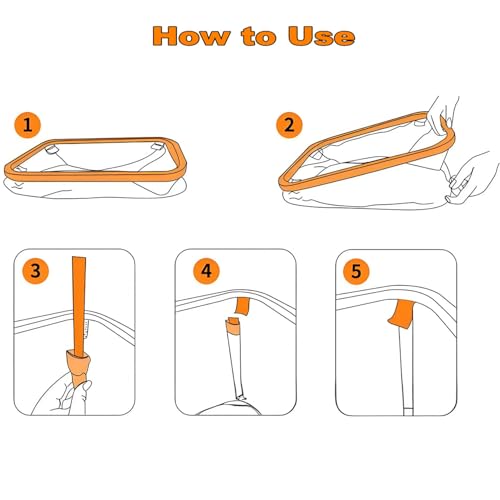 How to Use

1

2

3

4

5