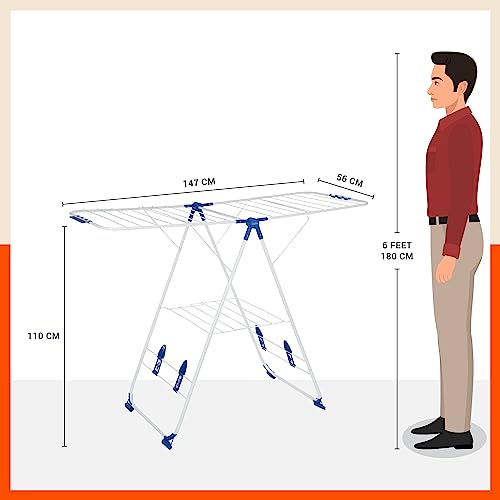 147 CM
56 CM
110 CM
6 FEET
180 CM