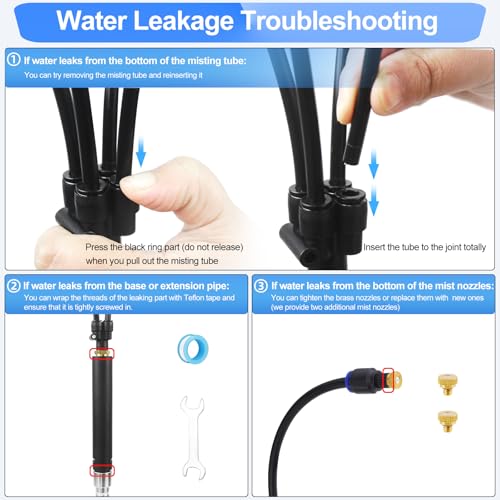 Water Leakage Troubleshooting

① If water leaks from the bottom of the misting tube:
You can try removing the misting tube and reinserting it

Press the black ring part (do not release) when you pull out the misting tube

Insert the tube to the joint totally

② If water leaks from the base or extension pipe:
You can wrap the threads of the leaking part with Teflon tape and ensure that it is tightly screwed in.

③ If water leaks from the bottom of the mist nozzles:
You can tighten the brass nozzles or replace them with new ones (we provide two additional mist nozzles)