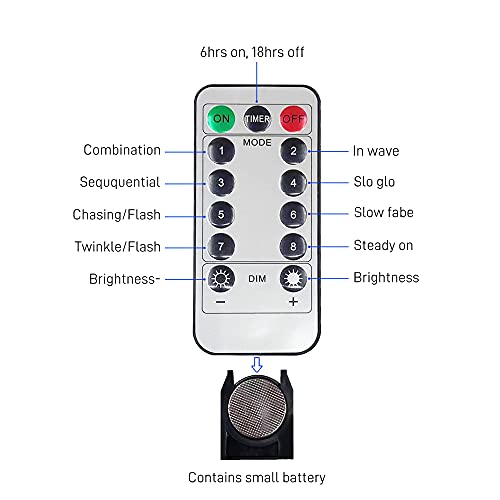 6hrs on, 18hrs off

ON TIMER OFF

MODE

Combination 1 2 In wave

Seququential 3 4 Slo glo

Chasing/Flash 5 6 Slow fabe

Twinkle/Flash 7 8 Steady on

Brightness- DIM Brightness

− +

Contains small battery