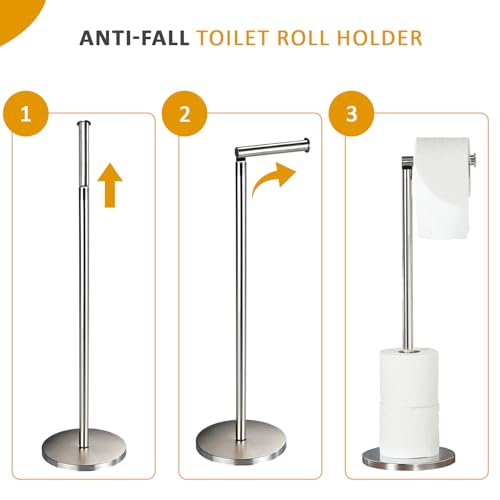 ANTI-FALL TOILET ROLL HOLDER

1

2

3