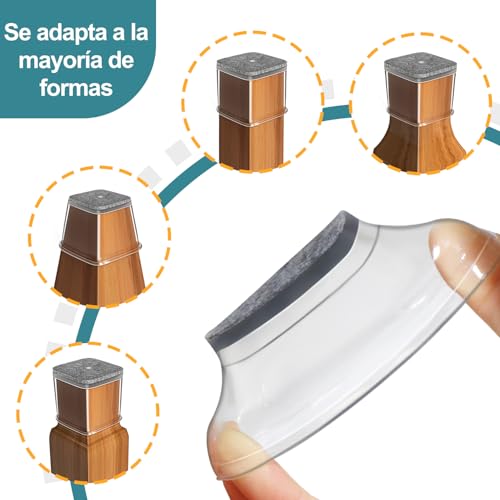 Se adapta a la mayoría de formas