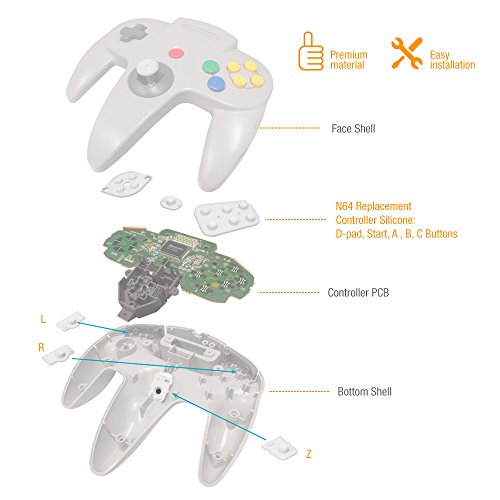 Premium material

Easy installation

Face Shell

N64 Replacement Controller Silicone: D-pad, Start, A , B, C Buttons

Controller PCB

L

R

Bottom Shell

Z