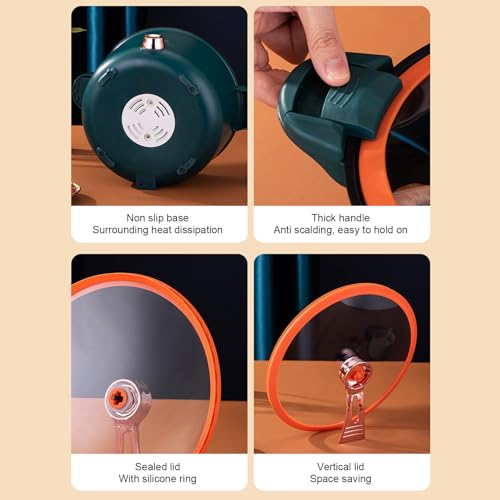 Non slip base
Surrounding heat dissipation

Thick handle
Anti scalding, easy to hold on

Sealed lid
With silicone ring

Vertical lid
Space saving