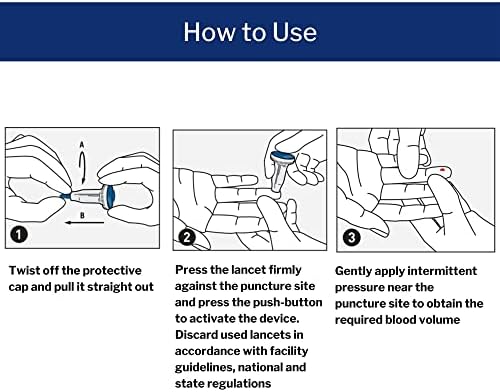 How to Use

A

B

1

Twist off the protective cap and pull it straight out

2

Press the lancet firmly against the puncture site and press the push-button to activate the device. Discard used lancets in accordance with facility guidelines, national and state regulations

3

Gently apply intermittent pressure near the puncture site to obtain the required blood volume