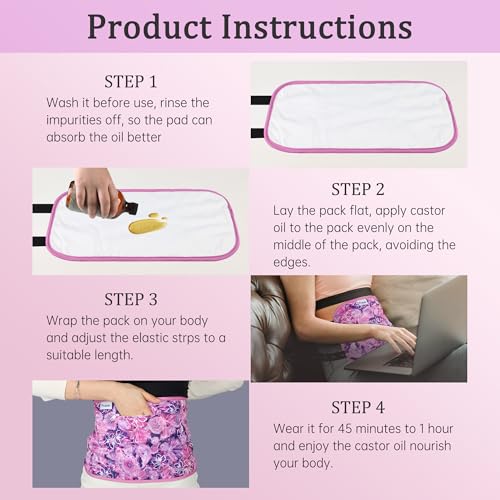 Product Instructions

STEP 1
Wash it before use, rinse the impurities off, so the pad can absorb the oil better

STEP 2
Lay the pack flat, apply castor oil to the pack evenly on the middle of the pack, avoiding the edges.

STEP 3
Wrap the pack on your body and adjust the elastic strps to a suitable length.

STEP 4
Wear it for 45 minutes to 1 hour and enjoy the castor oil nourish your body.