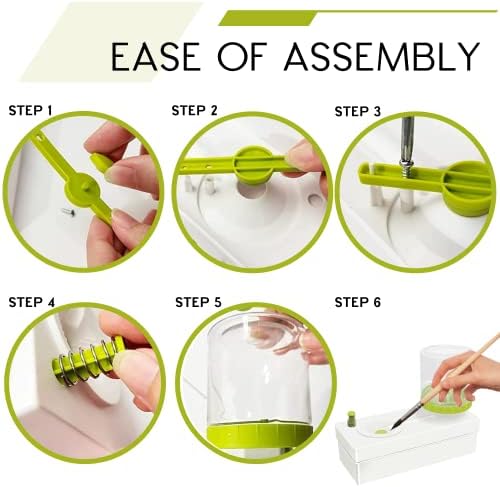 EASE OF ASSEMBLY

STEP 1

STEP 2

STEP 3

STEP 4

STEP 5

STEP 6