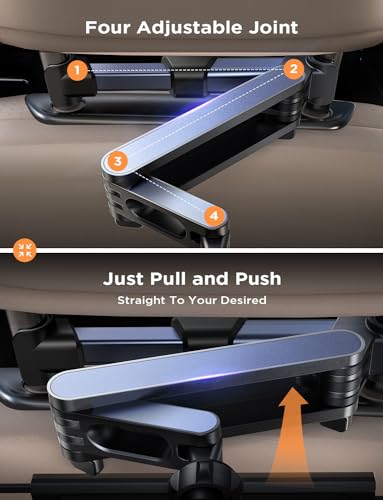 Four Adjustable Joint

1
2
3
4

Just Pull and Push
Straight To Your Desired