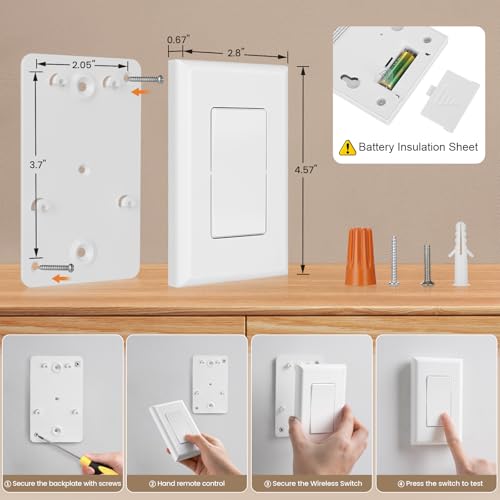 2.05"

3.7"

0.67"

2.8"

4.57"

Battery Insulation Sheet

① Secure the backplate with screws

② Hand remote control

③ Secure the Wireless Switch

④ Press the switch to test