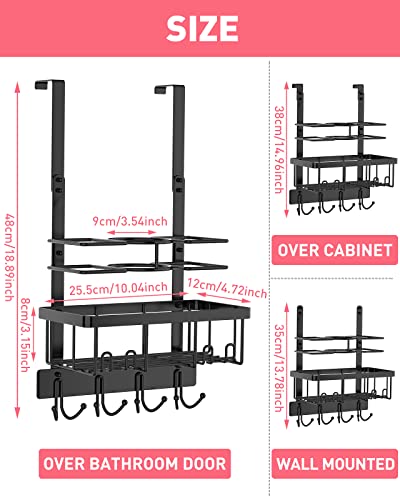 SIZE

48cm/18.89inch

9cm/3.54inch

25.5cm/10.04inch

12cm/4.72inch

8cm/3.15inch

OVER BATHROOM DOOR

38cm/14.96inch

OVER CABINET

35cm/13.78inch

WALL MOUNTED