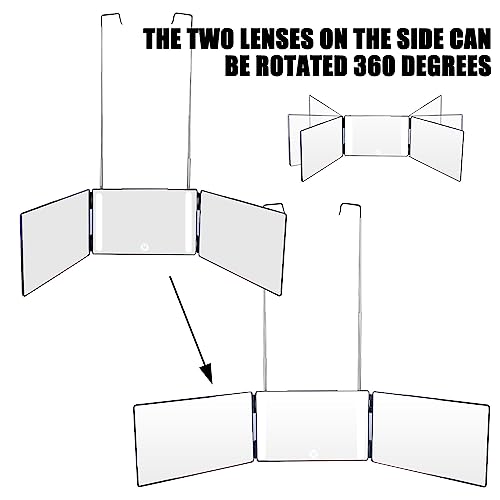 THE TWO LENSES ON THE SIDE CAN BE ROTATED 360 DEGREES