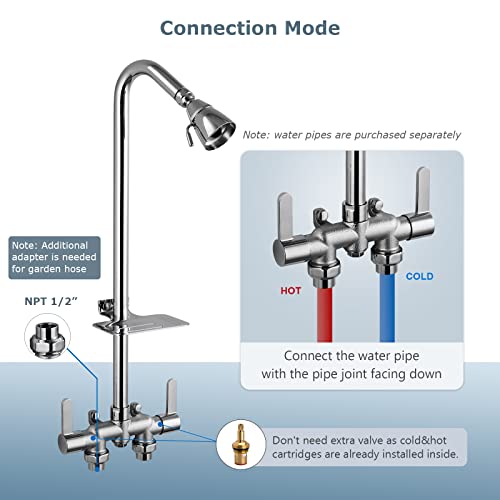 Connection Mode

Note: water pipes are purchased separately

Note: Additional adapter is needed for garden hose

NPT 1/2”

HOT

COLD

Connect the water pipe with the pipe joint facing down

Don't need extra valve as cold&hot cartridges are already installed inside.